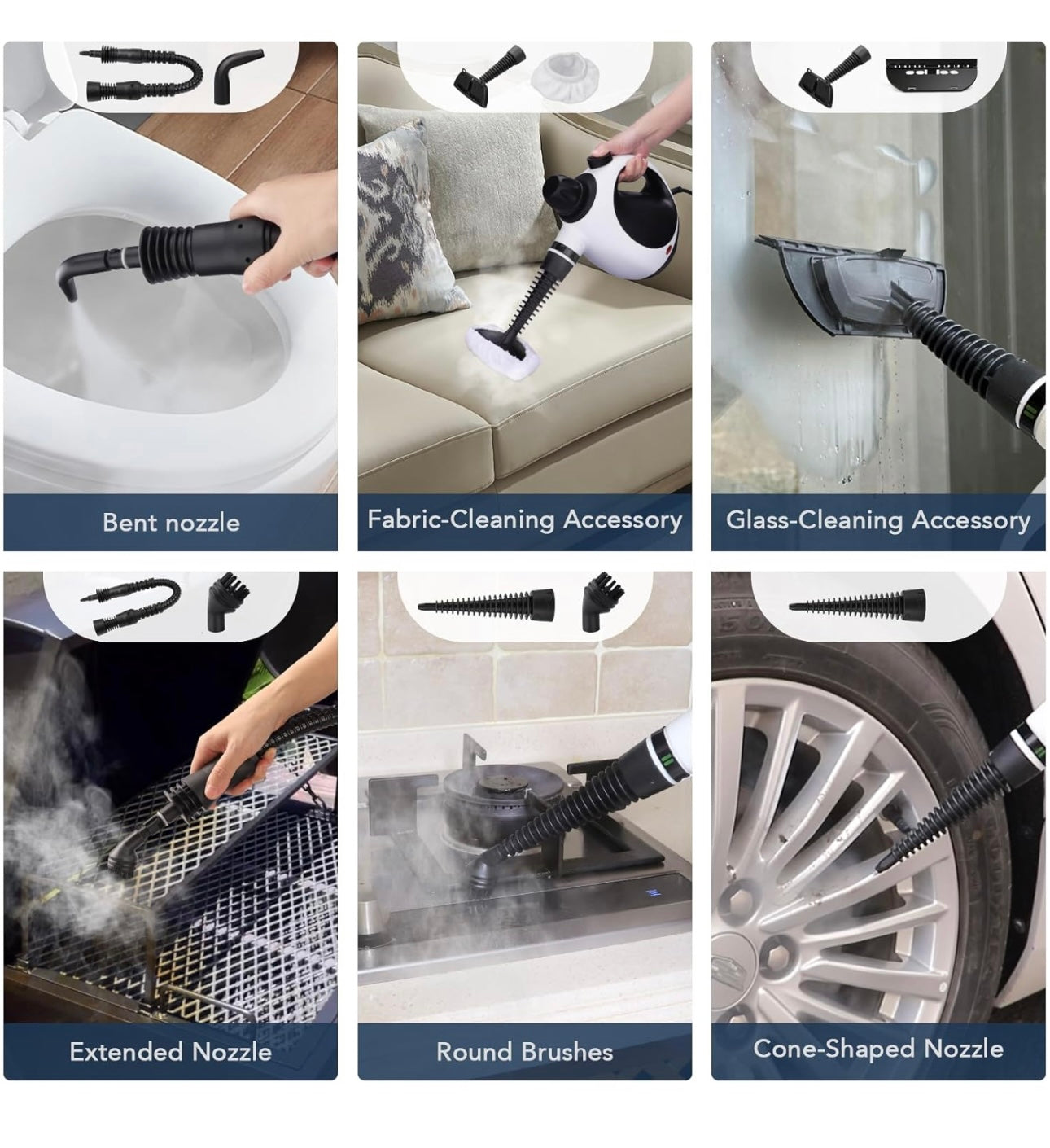 Bent nozzle

Fabric-Cleaning Accessory

Glass-Cleaning Accessory

Extended Nozzle

Round Brushes

Cone-Shaped Nozzle